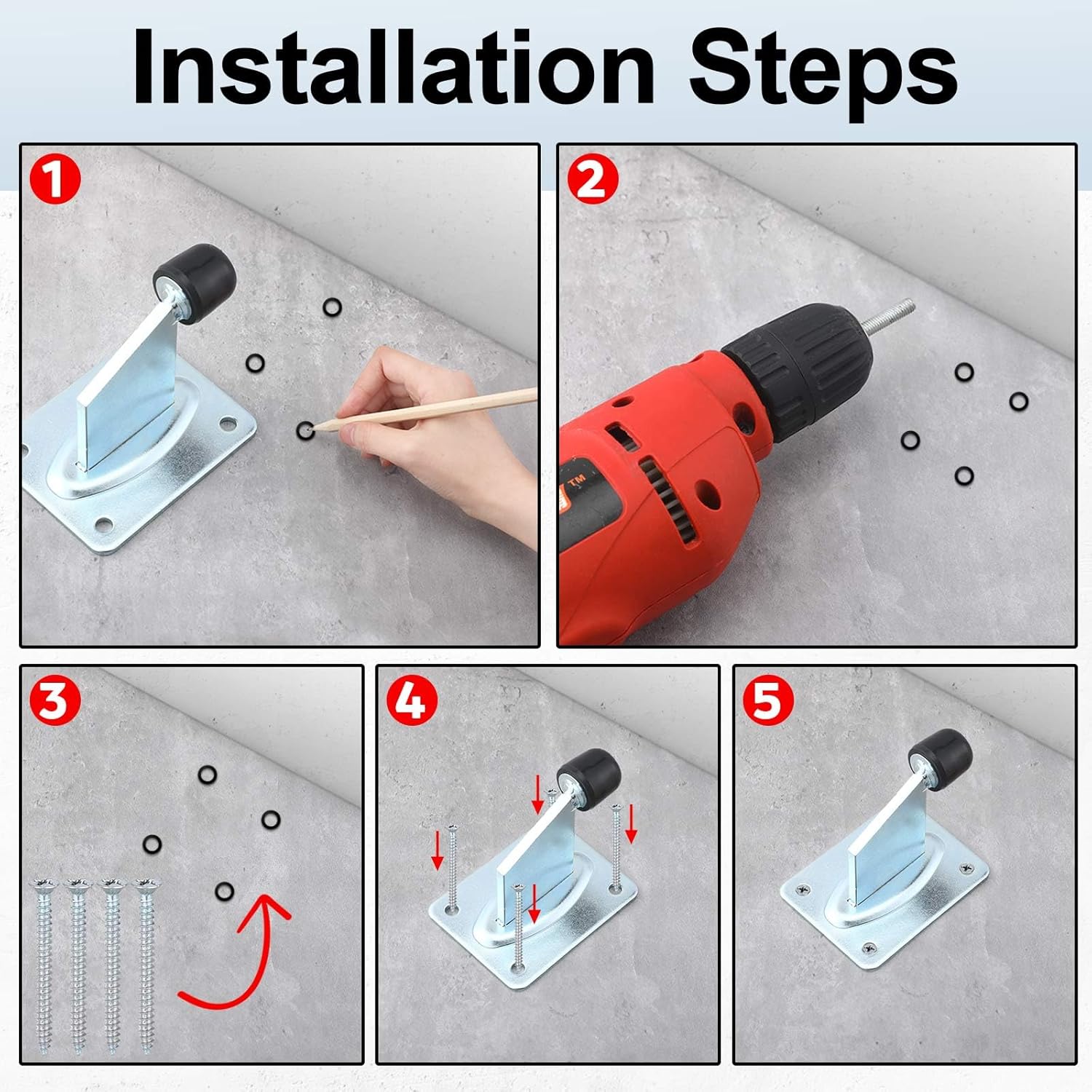 Installation Steps

1

2

TM

3

4

5