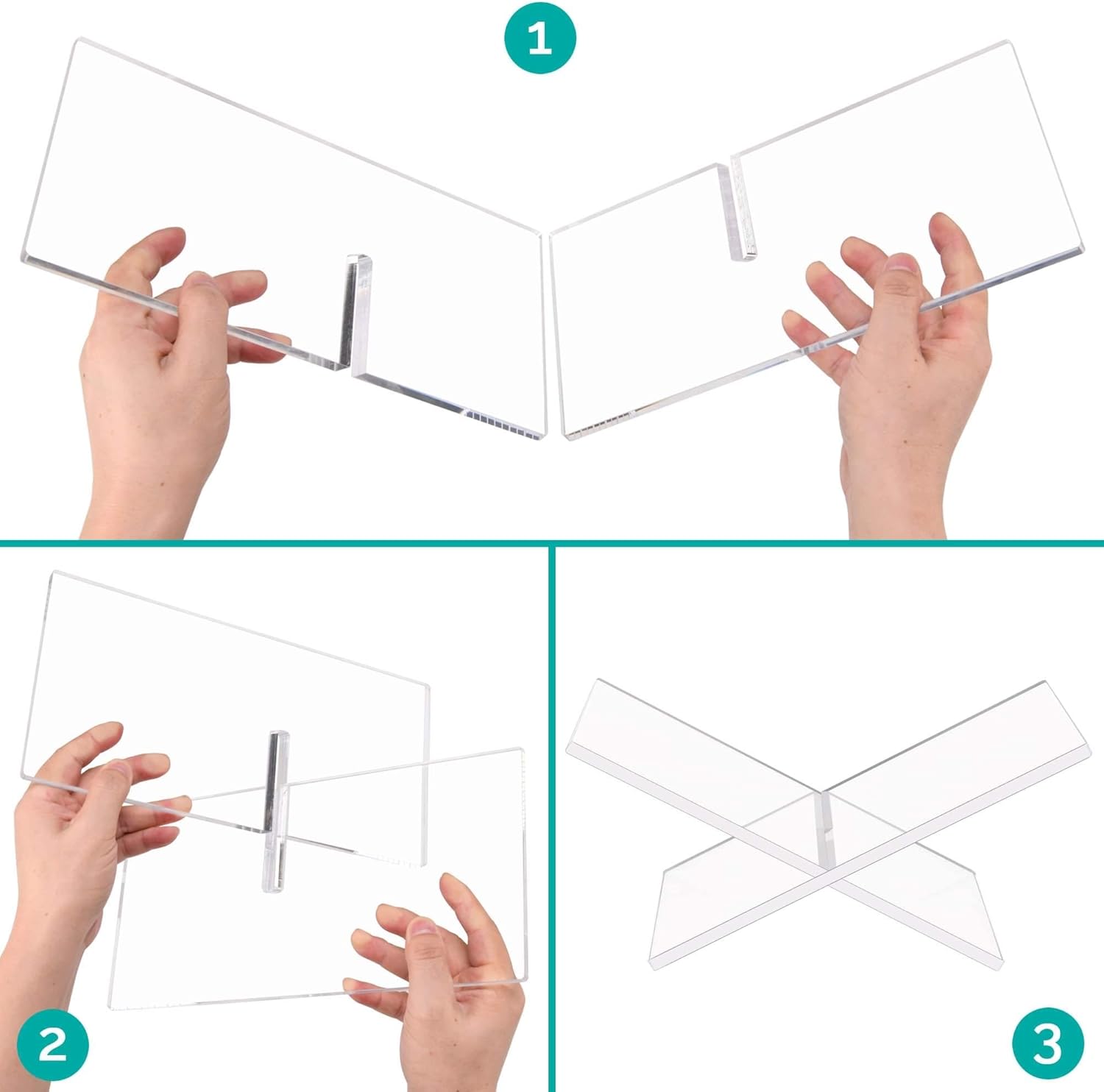 1

2

3