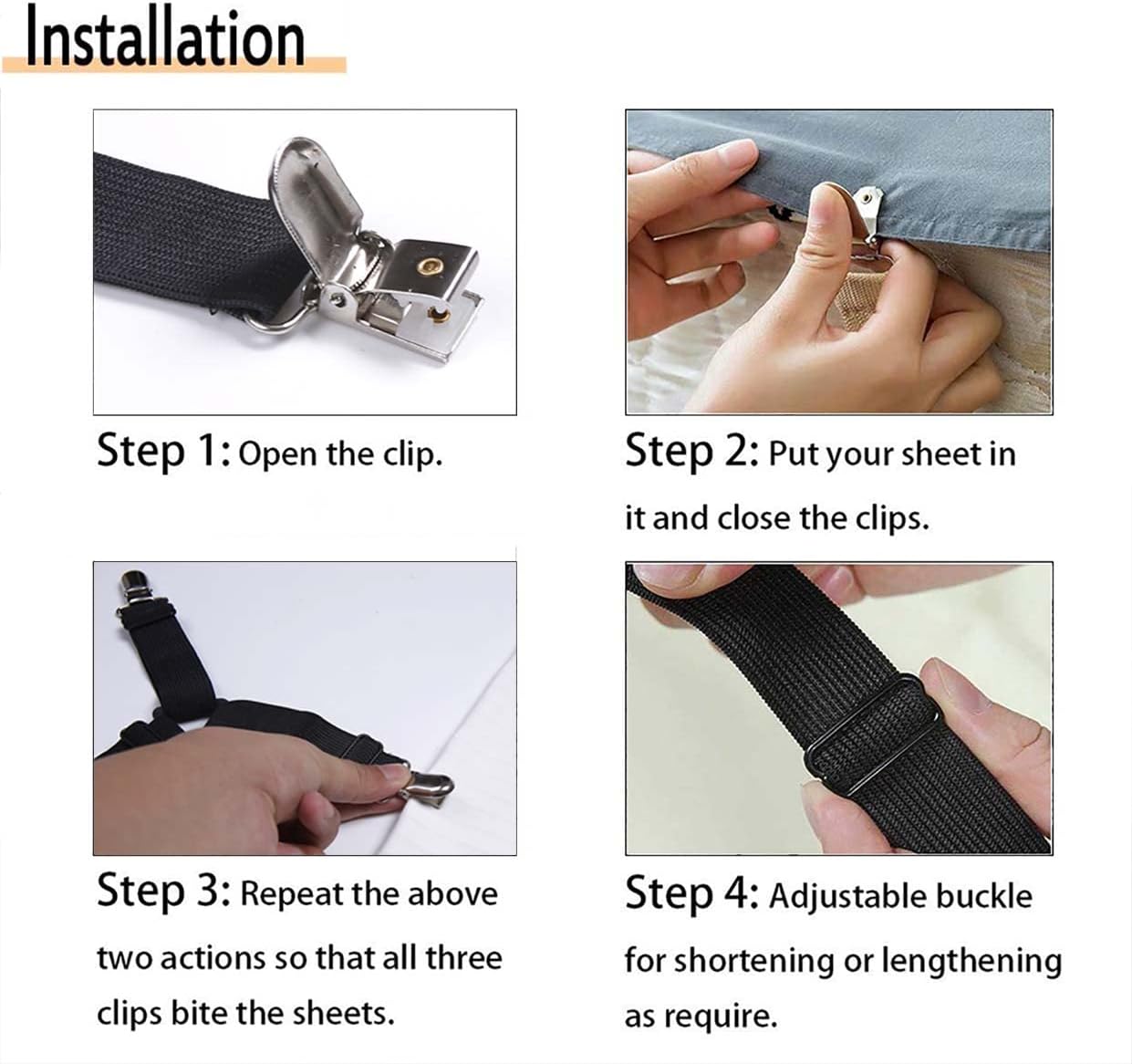 Installation

Step 1: Open the clip.

Step 2: Put your sheet in it and close the clips.

Step 3: Repeat the above two actions so that all three clips bite the sheets.

Step 4: Adjustable buckle for shortening or lengthening as require.