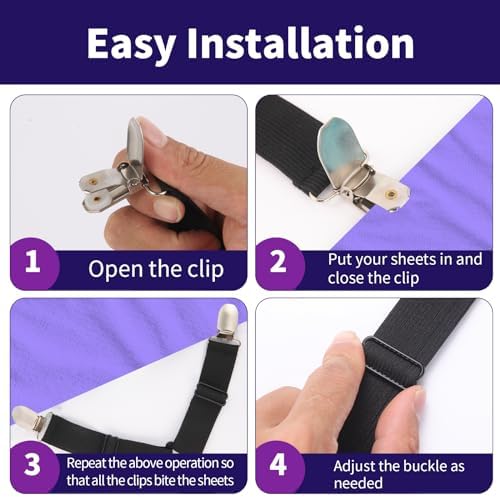 Easy Installation

1 Open the clip

2 Put your sheets in and close the clip

3 Repeat the above operation so that all the clips bite the sheets

4 Adjust the buckle as needed