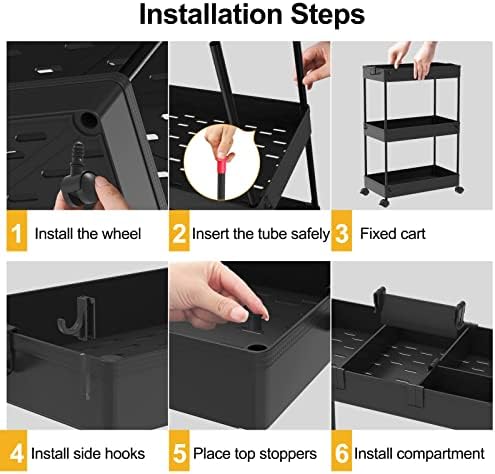 Installation Steps

1 Install the wheel

2 Insert the tube safely

3 Fixed cart

4 Install side hooks

5 Place top stoppers

6 Install compartment