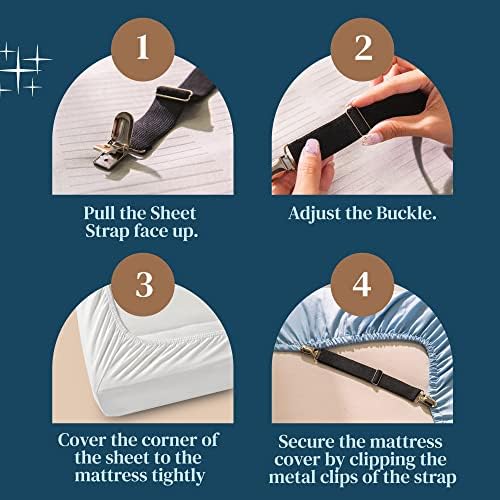 1

Pull the Sheet Strap face up.

2

Adjust the Buckle.

3

Cover the corner of the sheet to the mattress tightly

4

Secure the mattress cover by clipping the metal clips of the strap